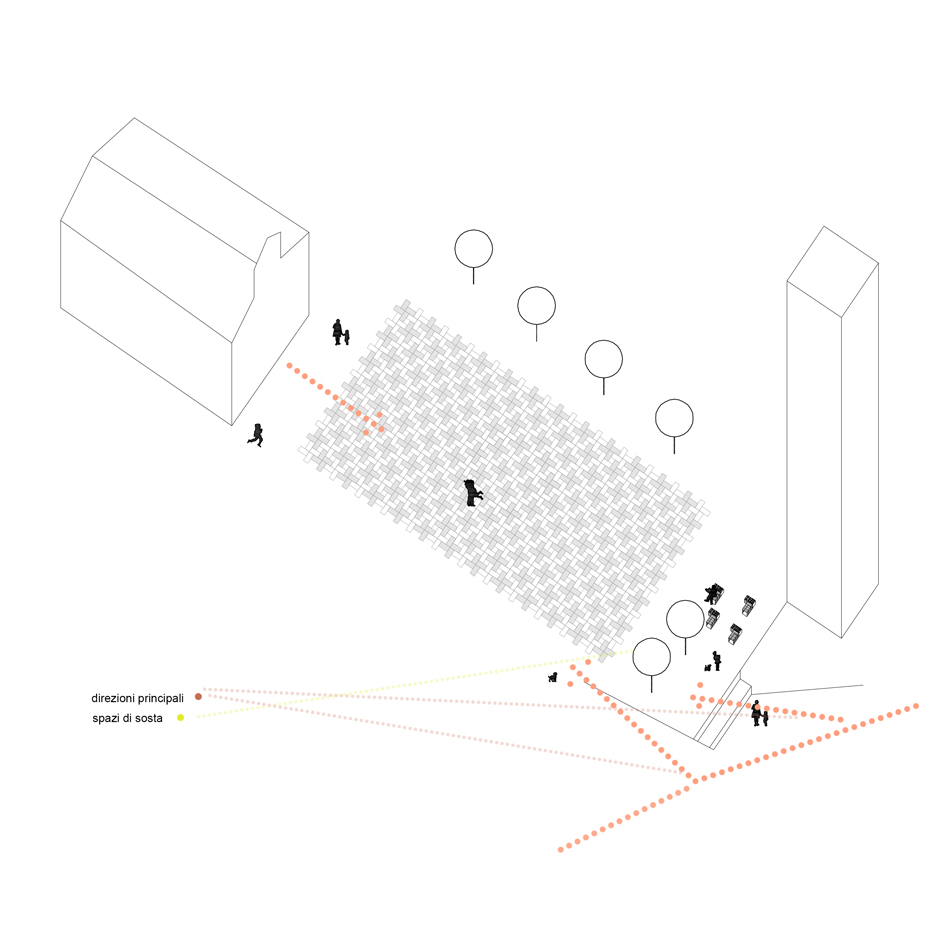 direzioni principali
spazi di sosta