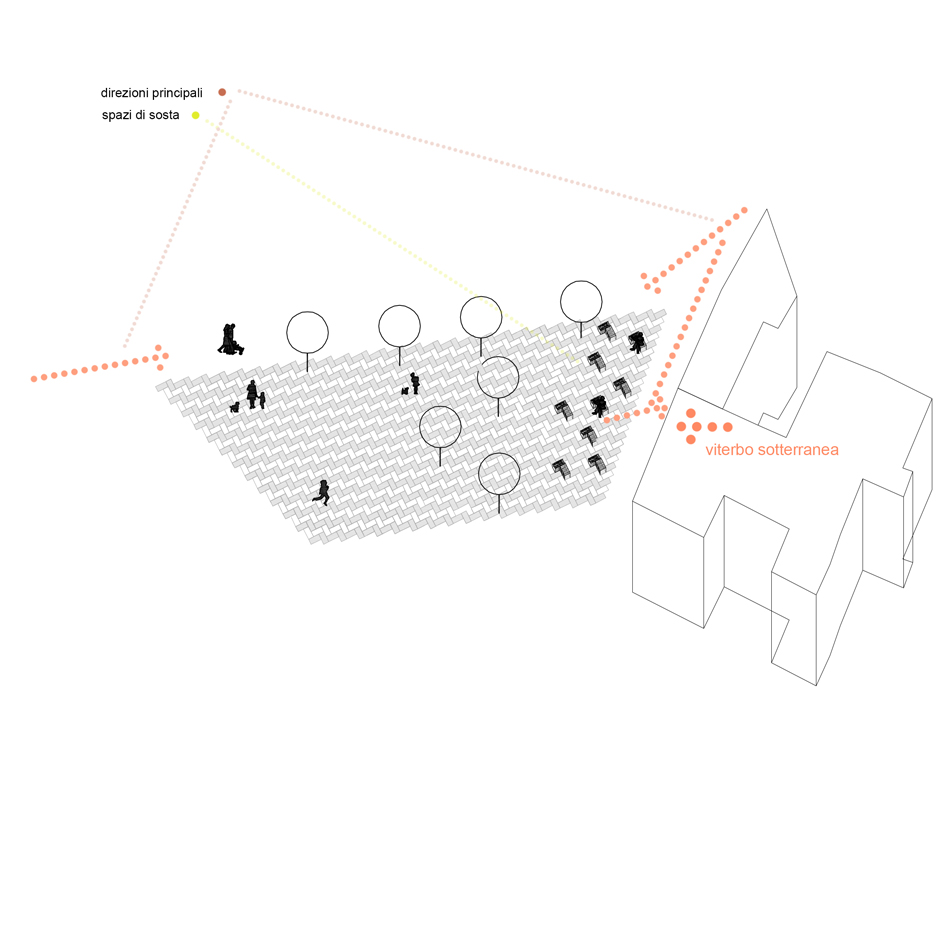 direzioni principali
spazi di sosta

viterbo sotterranea