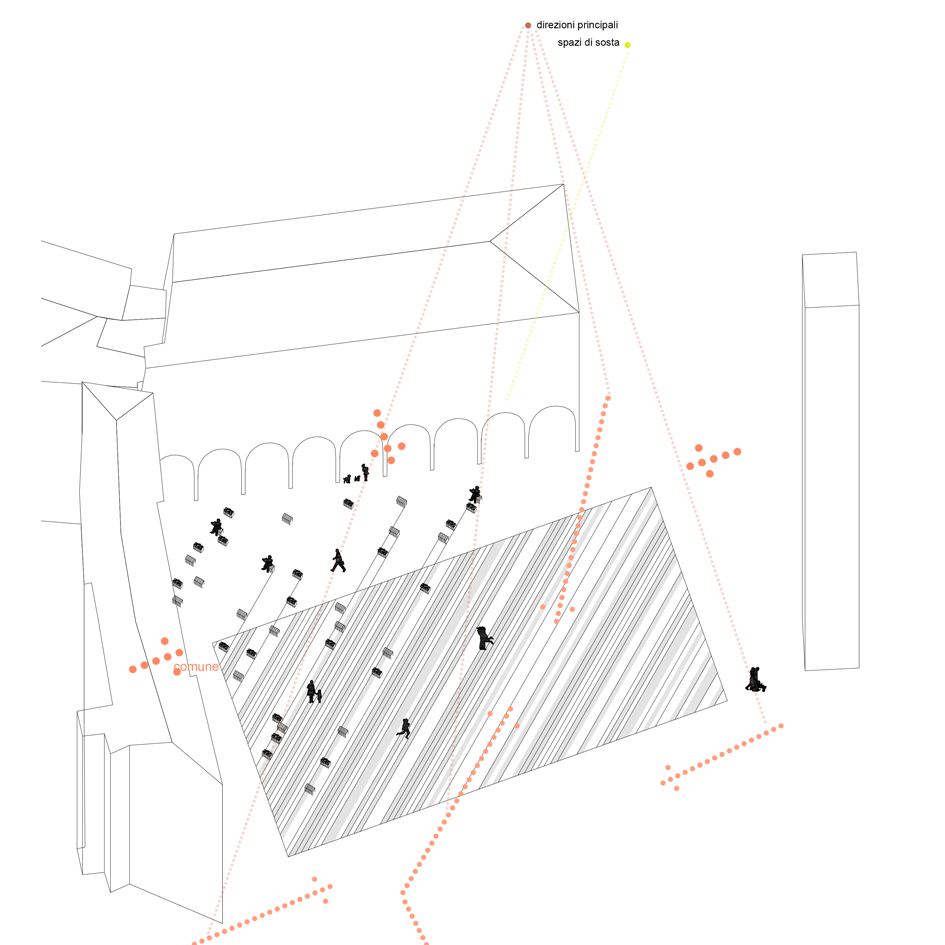 direzioni principali
spazi di sosta
comune